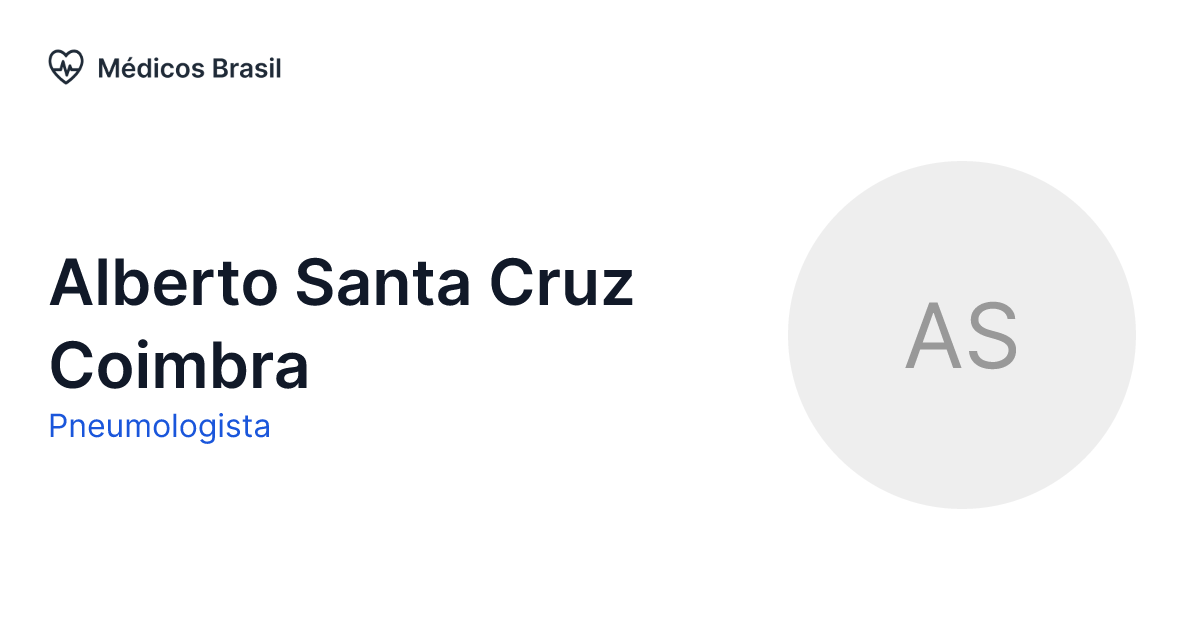 Médicos Brasil

Alberto Santa Cruz Coimbra

Pneumologista

AS