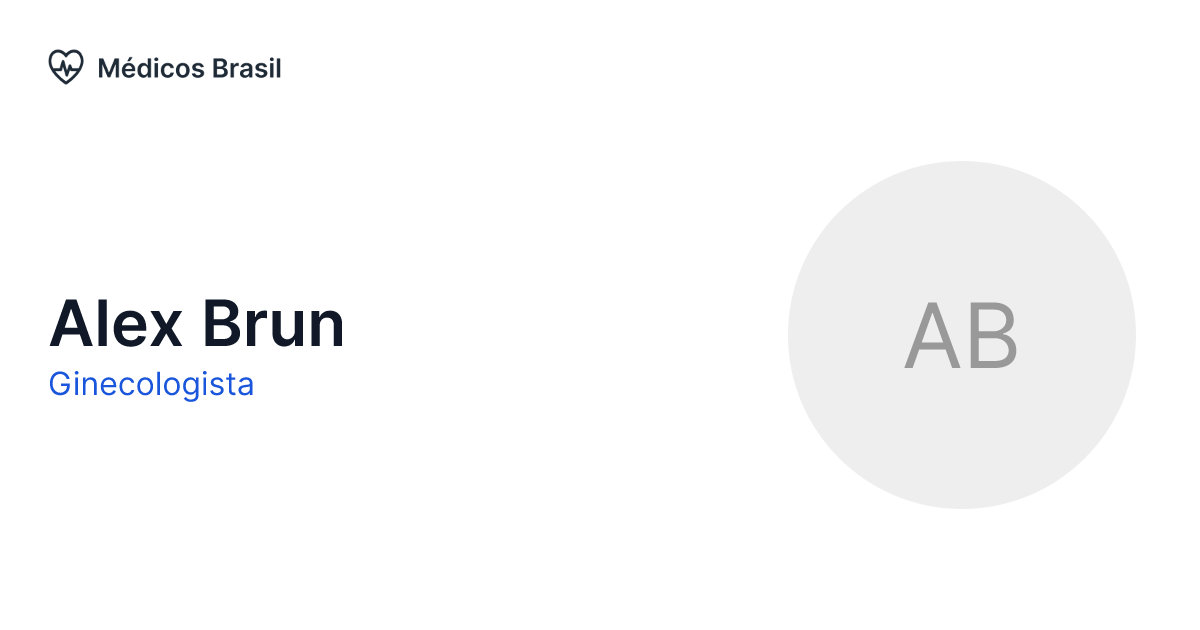 Médicos Brasil

Alex Brun

Ginecologista

AB