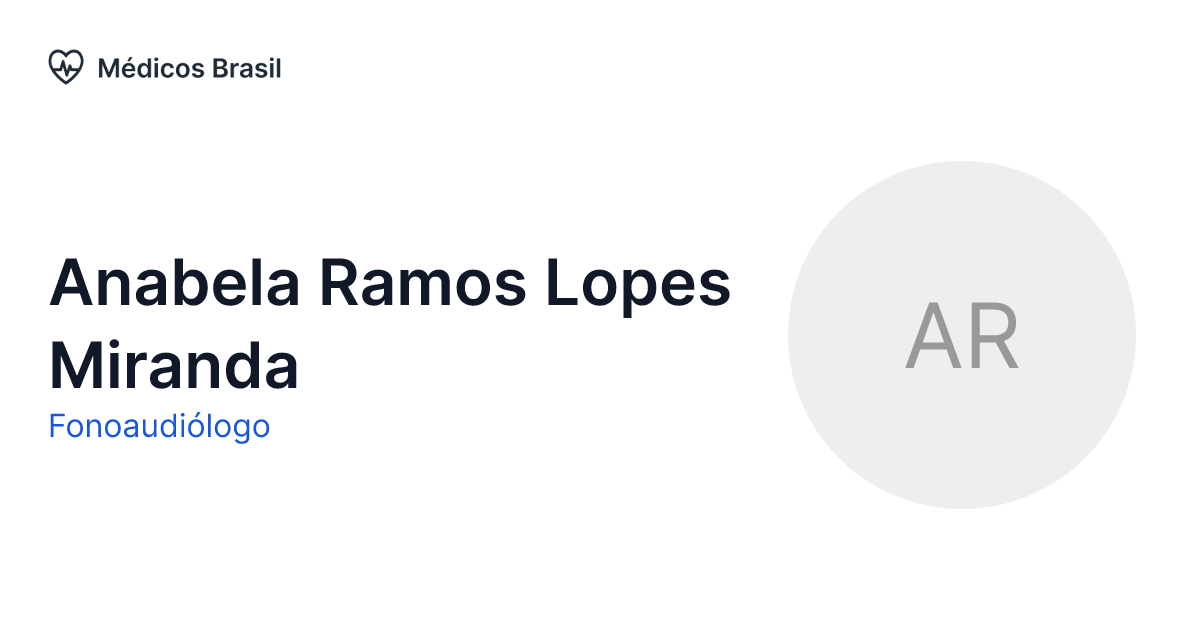 Médicos Brasil

Anabela Ramos Lopes Miranda

Fonoaudiólogo

AR