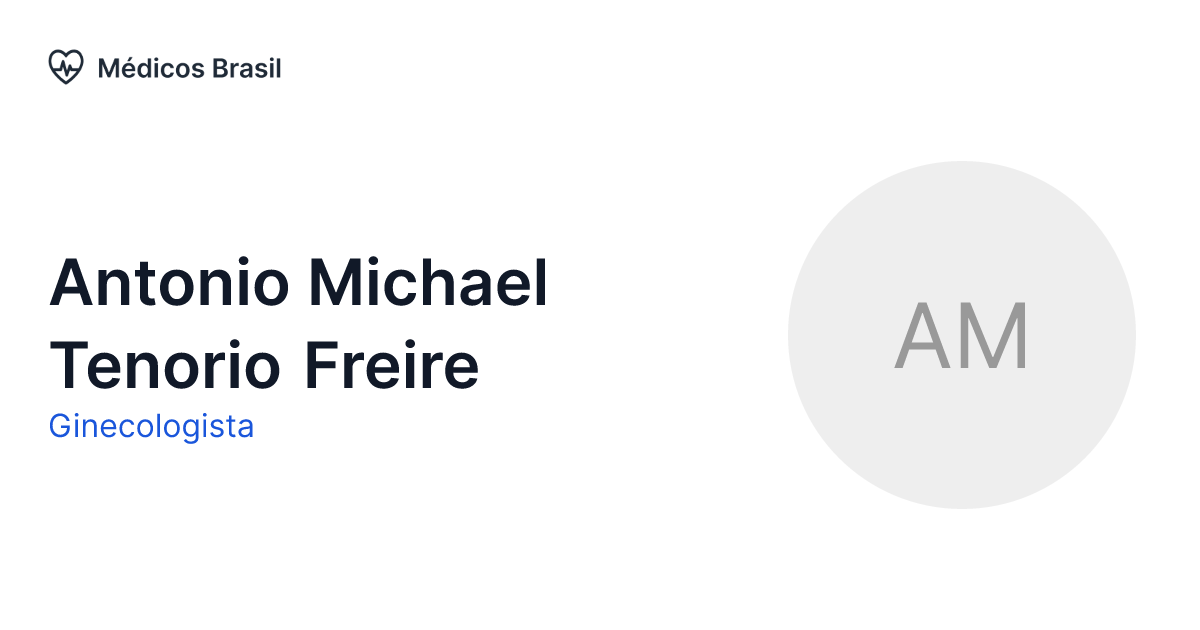 Médicos Brasil

Antonio Michael Tenorio Freire

Ginecologista

AM