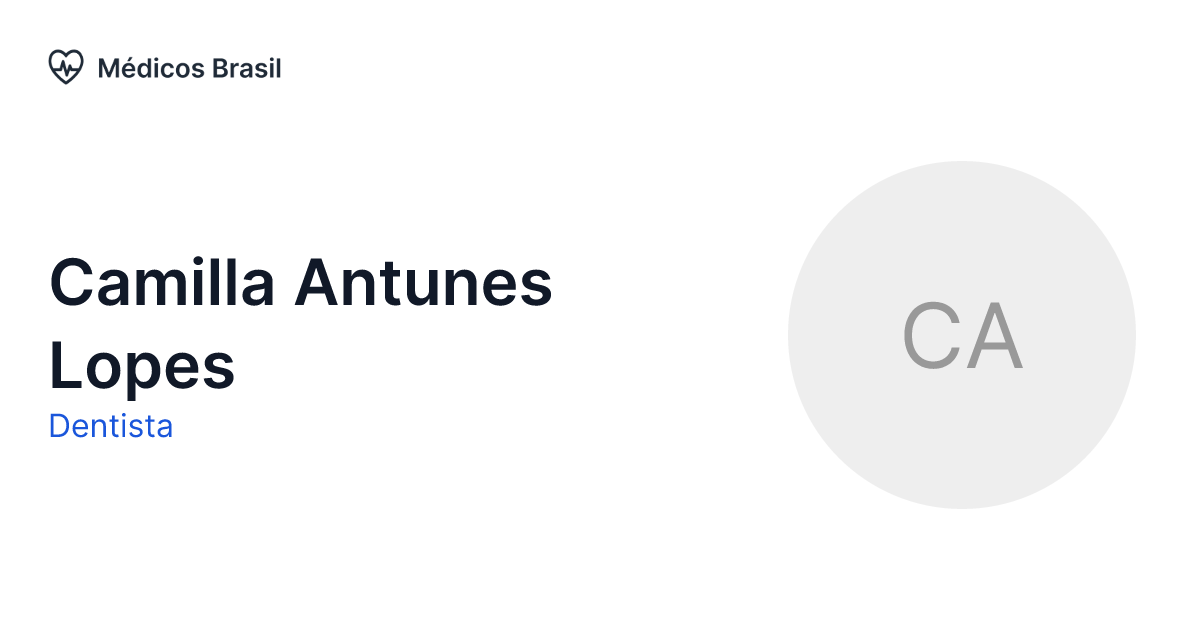 Médicos Brasil

Camilla Antunes Lopes

Dentista

CA