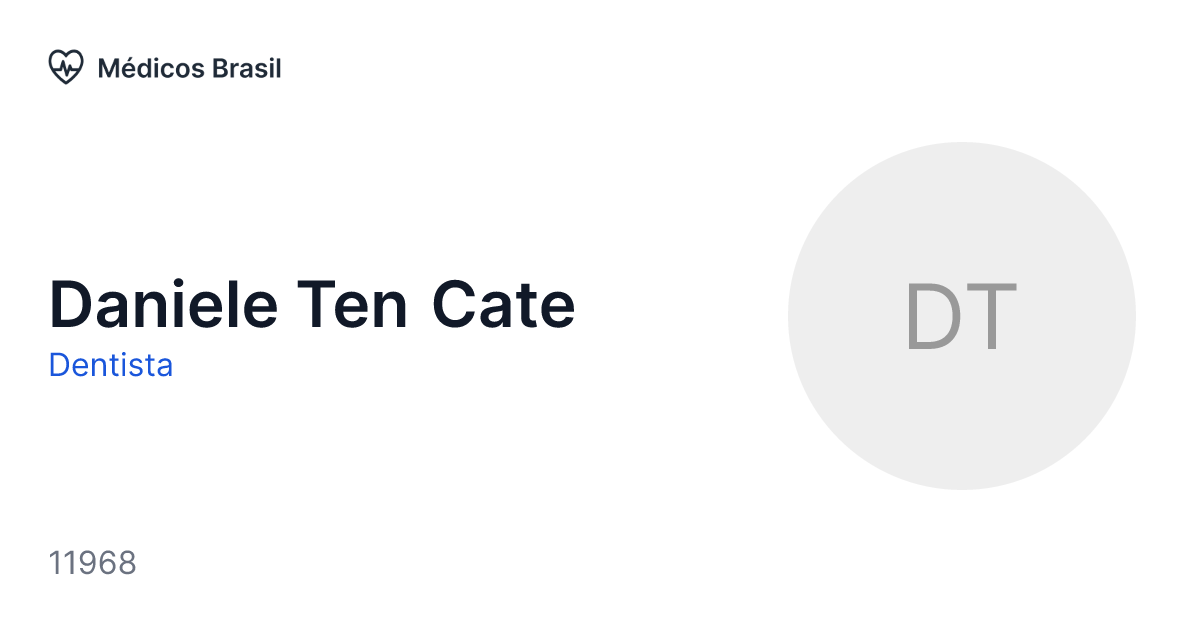 Médicos Brasil

Daniele Ten Cate

Dentista

DT

11968