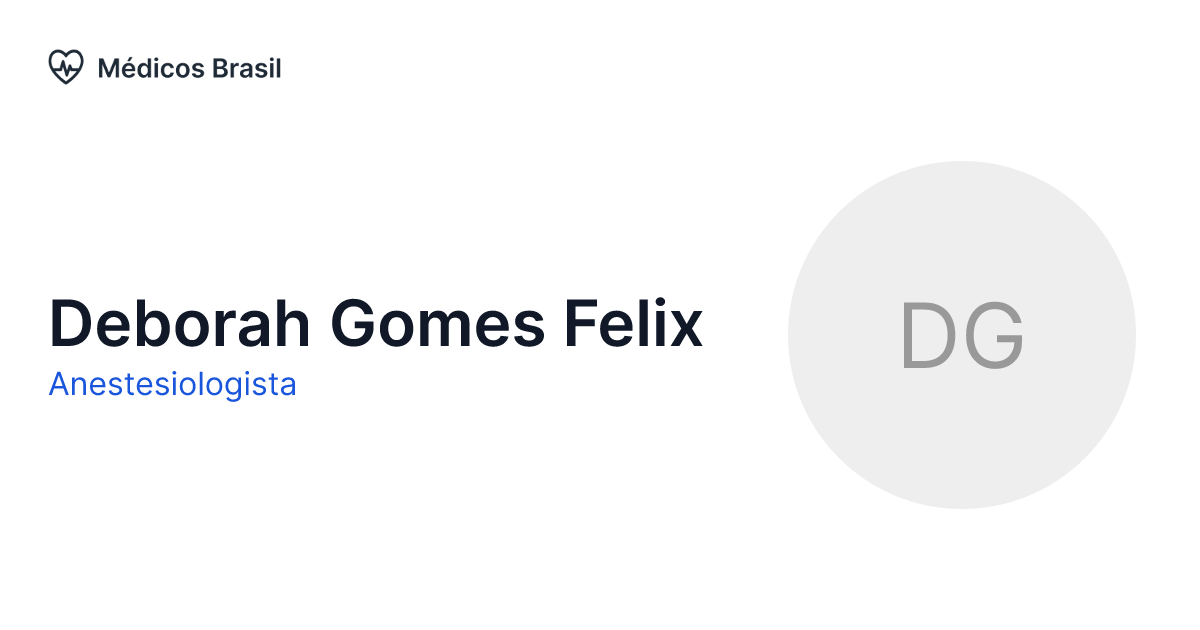 Médicos Brasil

Deborah Gomes Felix

Anestesiologista

DG