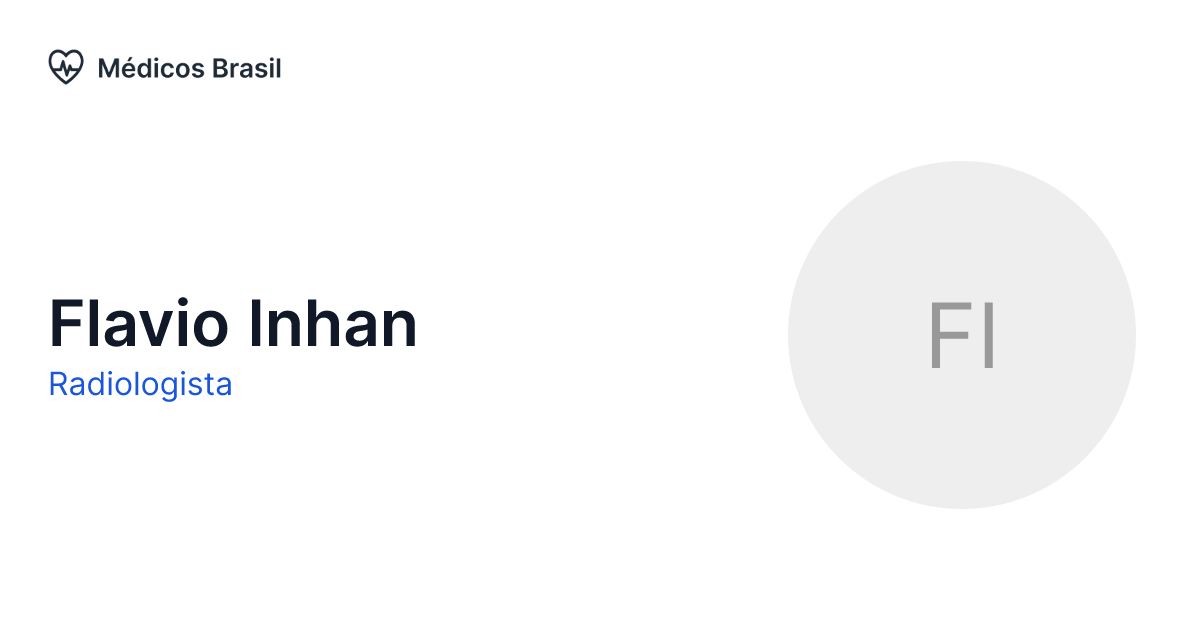 Médicos Brasil

Flavio Inhan
Radiologista

FI