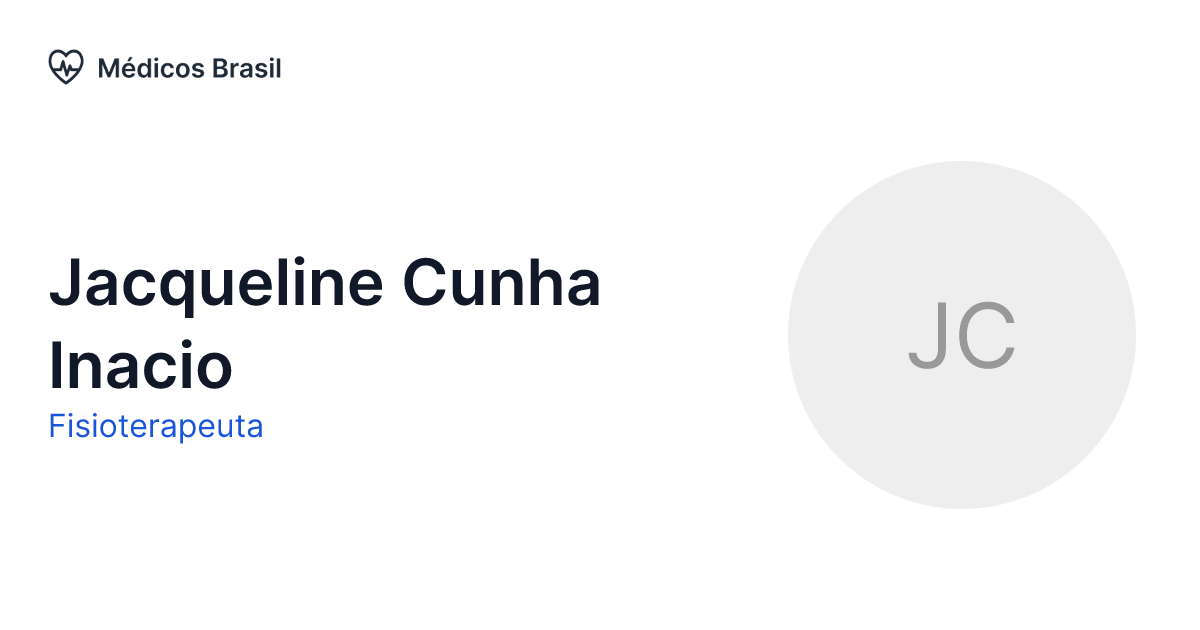 Médicos Brasil

Jacqueline Cunha Inacio

Fisioterapeuta

JC