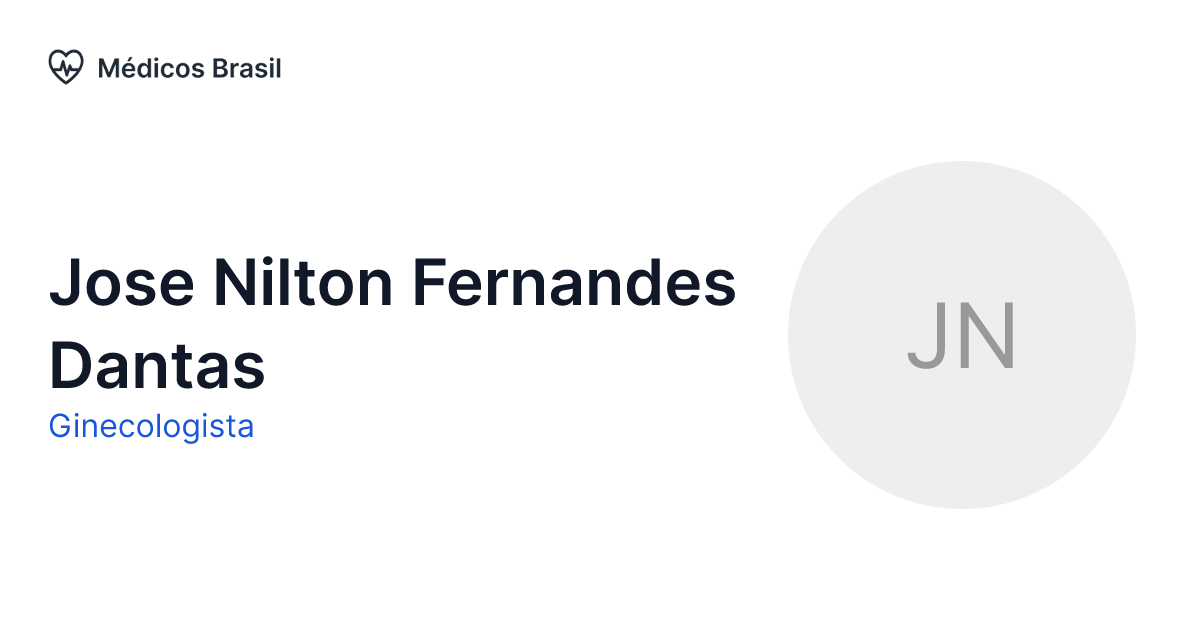 Médicos Brasil

Jose Nilton Fernandes Dantas

Ginecologista

JN