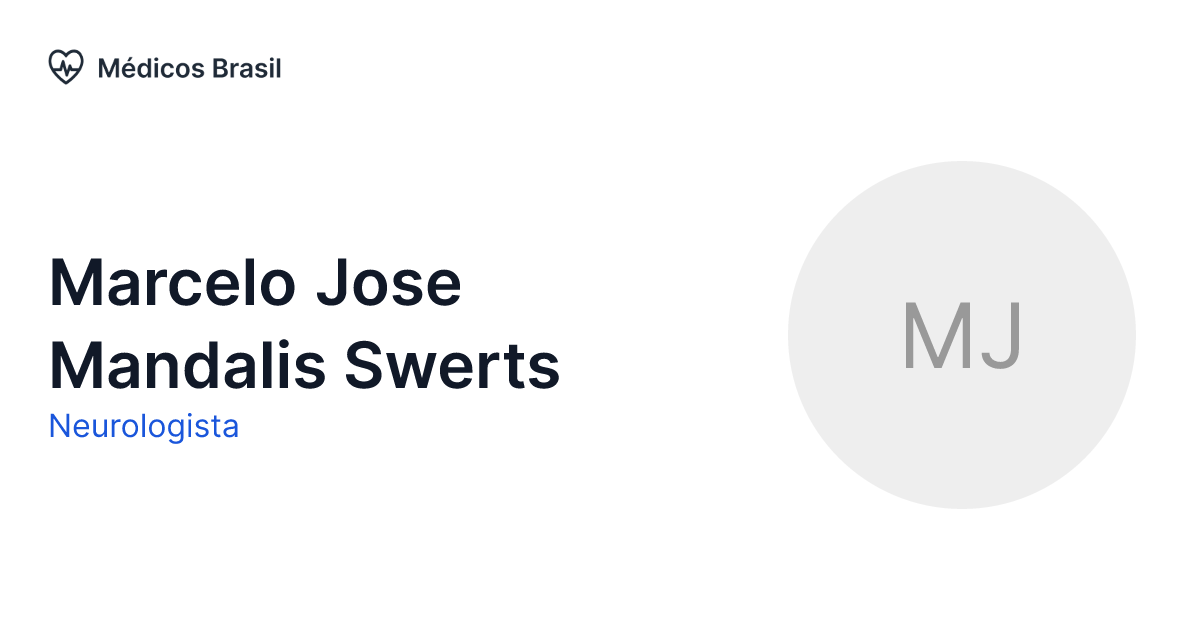 Médicos Brasil

Marcelo Jose Mandalis Swerts

Neurologista

MJ