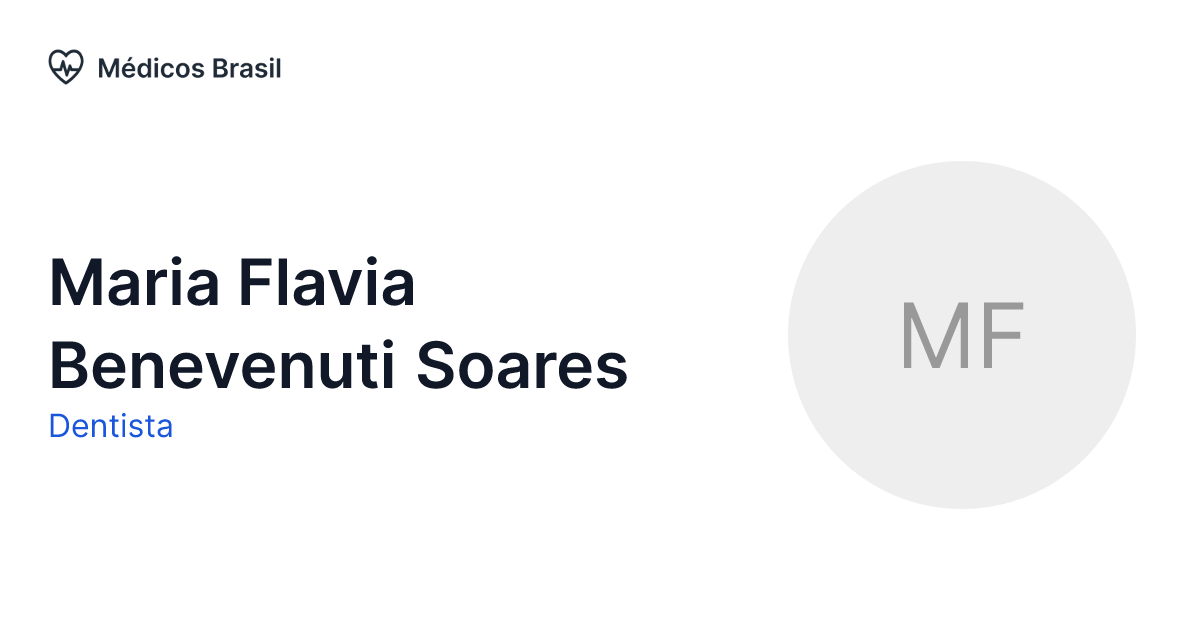 Médicos Brasil

Maria Flavia Benevenuti Soares

Dentista

MF