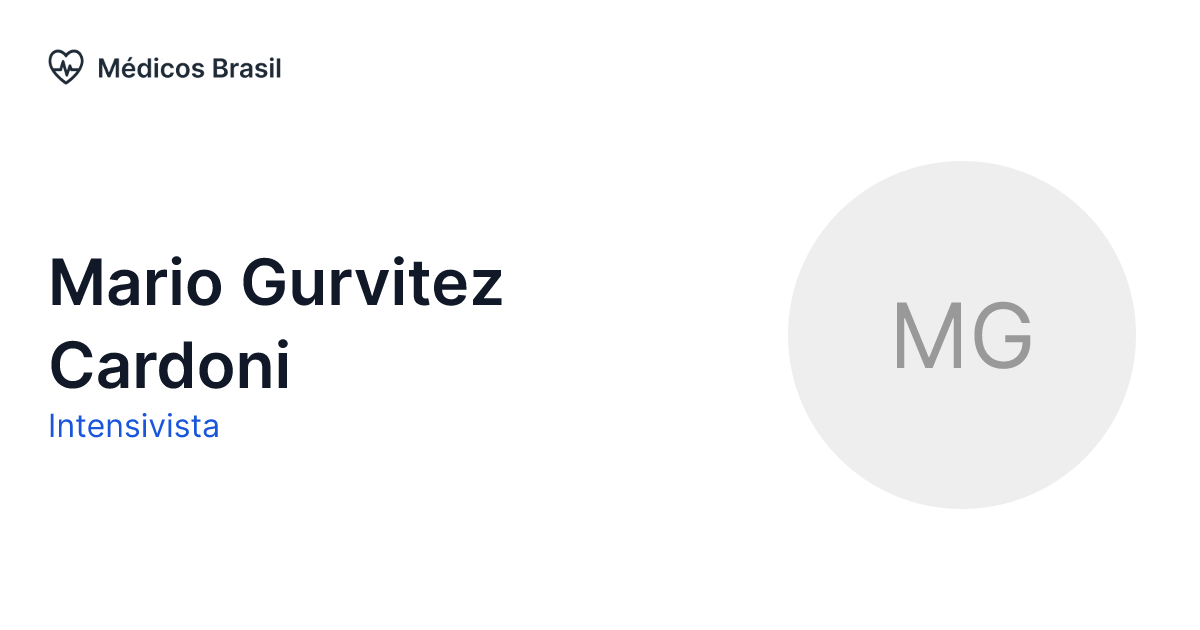 Médicos Brasil

Mario Gurvitez Cardoni

Intensivista

MG