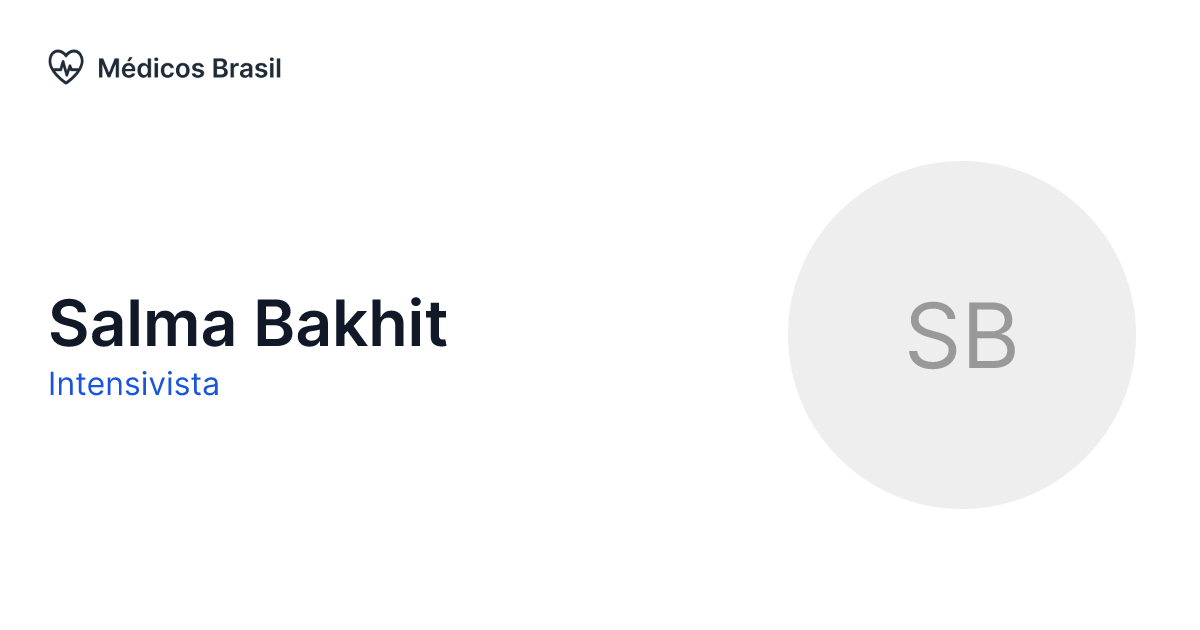 Médicos Brasil

Salma Bakhit
Intensivista

SB